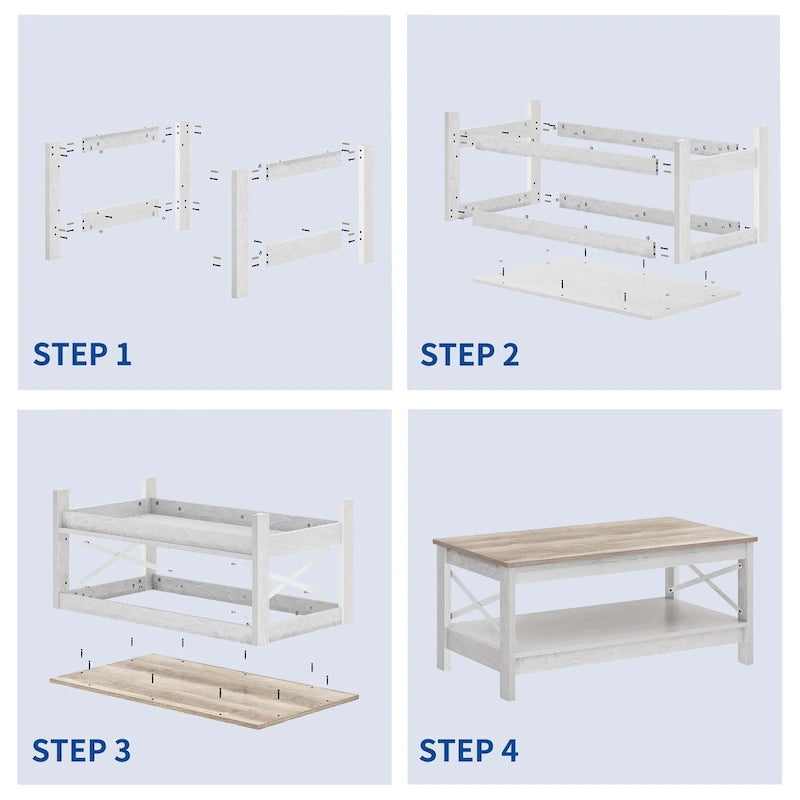 STEP 1

STEP 2

STEP 3

STEP 4